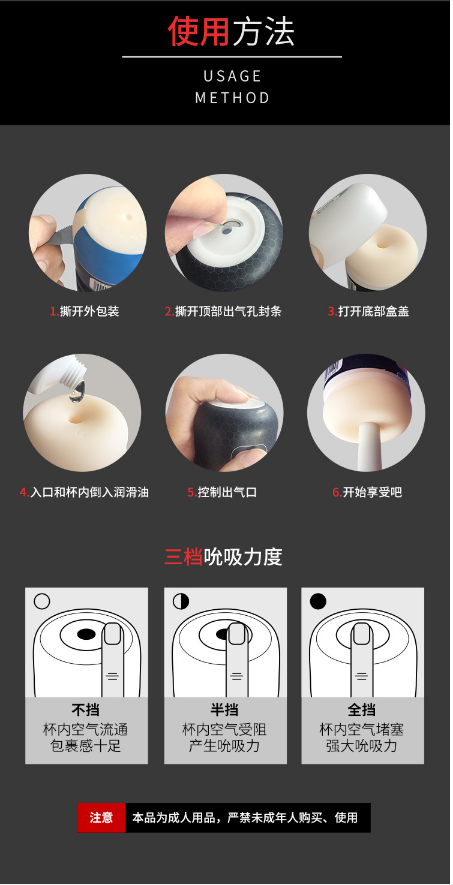 使用方法

USAGE METHOD

1.撕开外包装

2.撕开顶部出气孔封条

3.打开底部盒盖

4.入口和杯内倒入润滑油

5.控制出气口

6.开始享受吧

三档吮吸力度

不挡
杯内空气流通
包裹感十足

半挡
杯内空气受阻
产生吮吸力

全挡
杯内空气堵塞
强大吮吸力

注意 本品为成人用品，严禁未成年人购买、使用