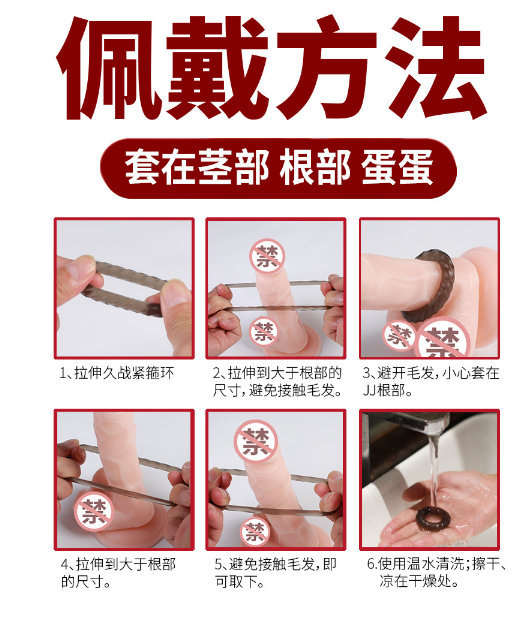 佩戴方法

套在茎部 根部 蛋蛋

禁

禁

禁

禁

1、拉伸久战紧箍环

2、拉伸到大于根部的尺寸，避免接触毛发。

3、避开毛发，小心套在JJ根部。

禁

禁

禁

4、拉伸到大于根部的尺寸。

5、避免接触毛发，即可取下。

6.使用温水清洗；擦干、凉在干燥处。